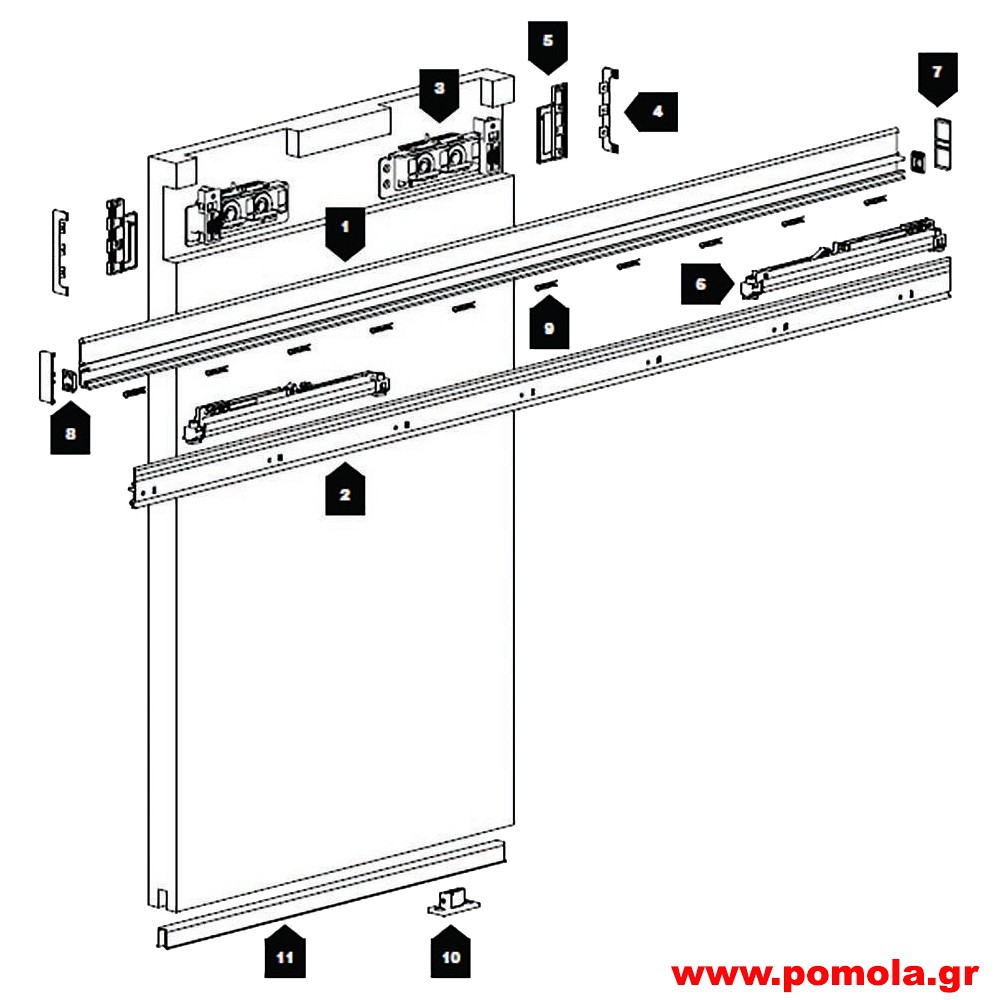 5
3
4
7
1
6
9
8
2
11
10
www.pomola.gr