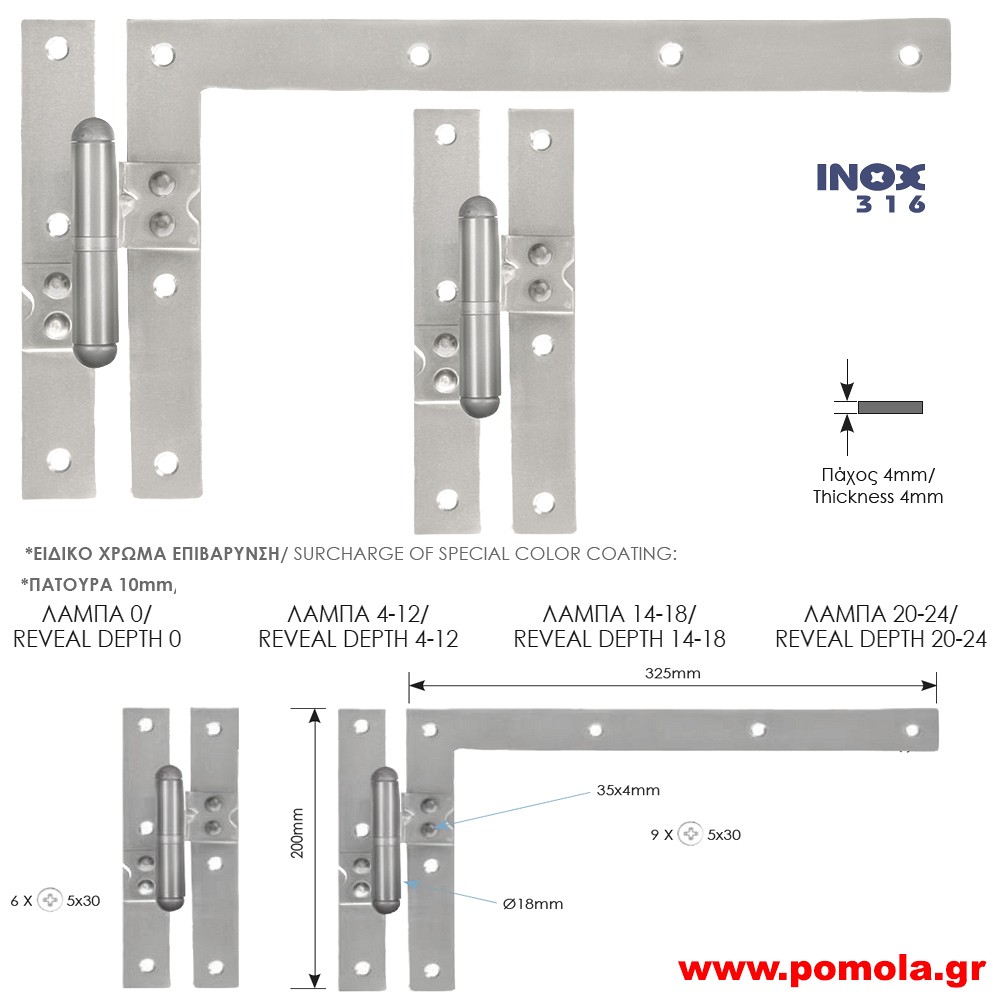 INOX
316

Πάχος 4mm/
Thickness 4mm

*ΕΙΔΙΚΟ ΧΡΩΜΑ ΕΠΙΒΑΡΥΝΣΗ/ SURCHARGE OF SPECIAL COLOR COATING:
*ΠΑΤΟΥΡΑ 10mm,

ΛΑΜΠΑ 0/
REVEAL DEPTH 0

ΛΑΜΠΑ 4-12/
REVEAL DEPTH 4-12

ΛΑΜΠΑ 14-18/
REVEAL DEPTH 14-18

ΛΑΜΠΑ 20-24/
REVEAL DEPTH 20-24

325mm

200mm

35x4mm

9 X 5x30

6 X 5x30

Ø18mm

www.pomola.gr