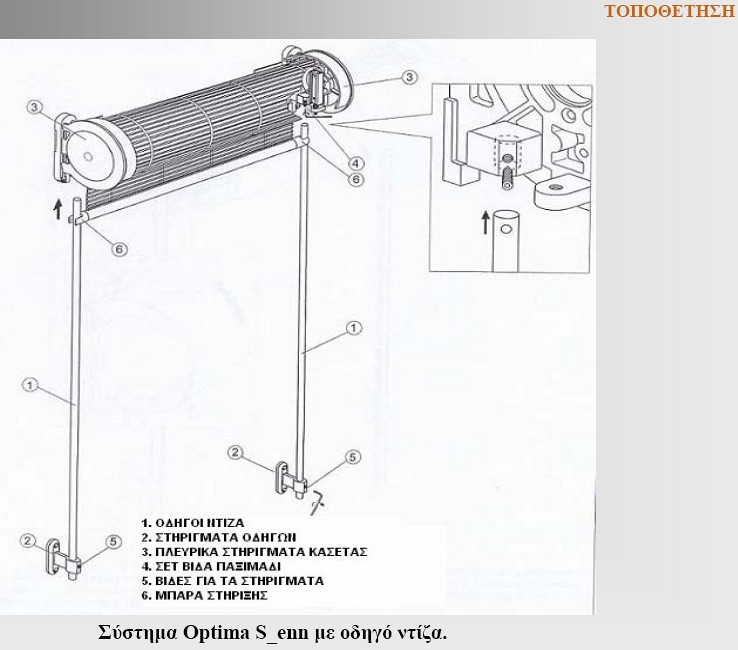 ΤΟΠΟΘΕΤΗΣΗ

3
3
4
6
6
1
1
2
5
2
5

1. ΟΔΗΓΟΙ ΝΤΙΖΑ
2. ΣΤΗΡΙΓΜΑΤΑ ΟΔΗΓΩΝ
3. ΠΛΕΥΡΙΚΑ ΣΤΗΡΙΓΜΑΤΑ ΚΑΣΕΤΑΣ
4. ΣΕΤ ΒΙΔΑ ΠΑΞΙΜΑΔΙ
5. ΒΙΔΕΣ ΓΙΑ ΤΑ ΣΤΗΡΙΓΜΑΤΑ
6. ΜΠΑΡΑ ΣΤΗΡΙΞΗΣ

Σύστημα Optima S_enn με οδηγό ντίζα.