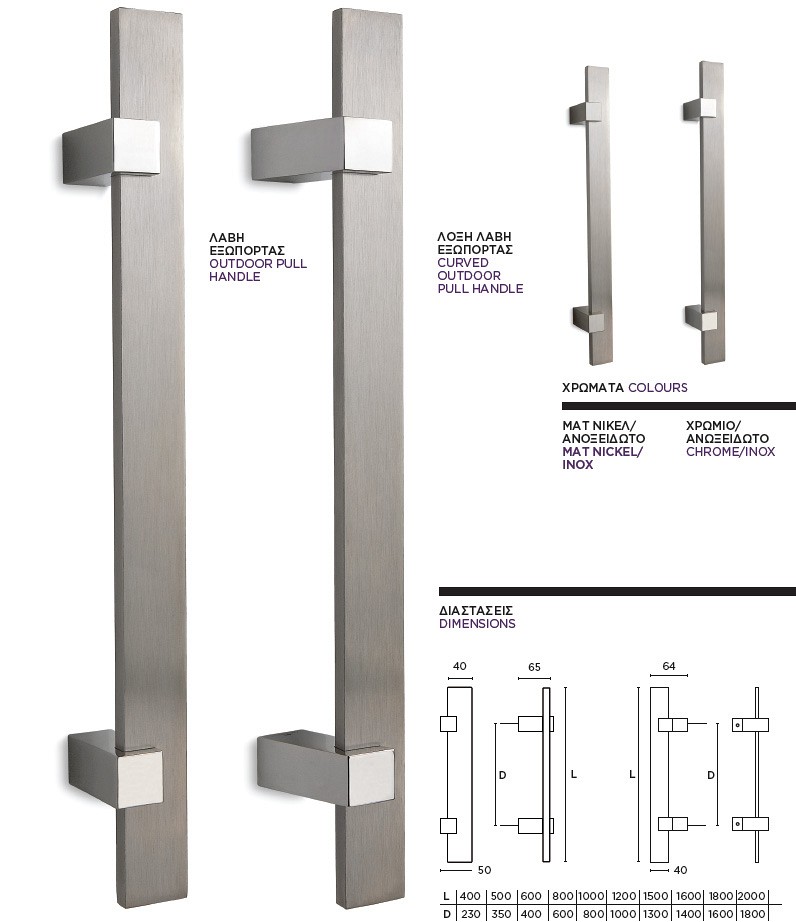 ΛΑΒΗ ΕΞΩΠΟΡΤΑΣ
OUTDOOR PULL HANDLE

ΛΟΞΗ ΛΑΒΗ ΕΞΩΠΟΡΤΑΣ
CURVED OUTDOOR PULL HANDLE

ΧΡΩΜΑΤΑ COLOURS

ΜΑΤ ΝΙΚΕΛ/ ΑΝΟΞΕΙΔΩΤΟ
MAT NICKEL/ INOX

ΧΡΩΜΙΟ/ ΑΝΟΞΕΙΔΩΤΟ
CHROME/INOX

ΔΙΑΣΤΑΣΕΙΣ
DIMENSIONS

40
65
D
L
50
64
L
D
40

| L | 400 | 500 | 600 | 800 | 1000 | 1200 | 1500 | 1600 | 1800 | 2000 |
|---|---|---|---|---|---|---|---|---|---|---|
| D | 230 | 350 | 400 | 600 | 800 | 1000 | 1300 | 1400 | 1600 | 1800 |